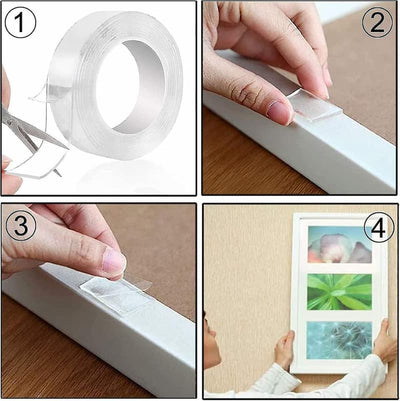 1

2

3

4